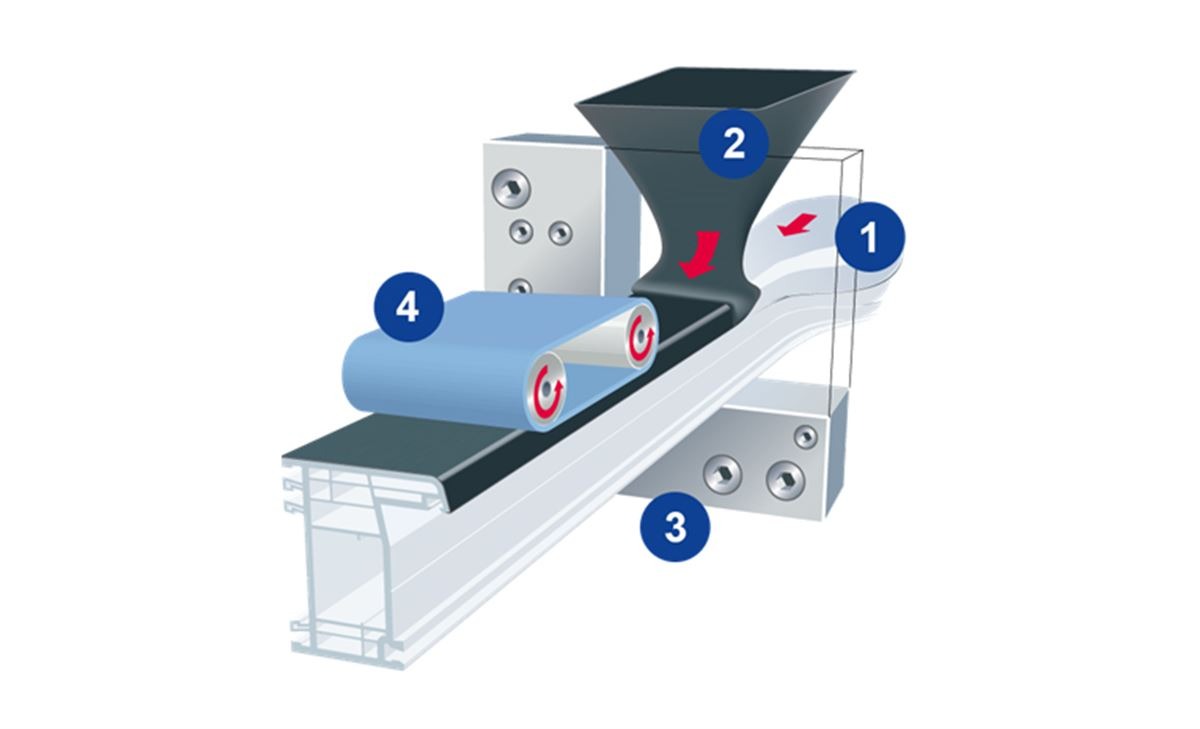 2
1
4
3